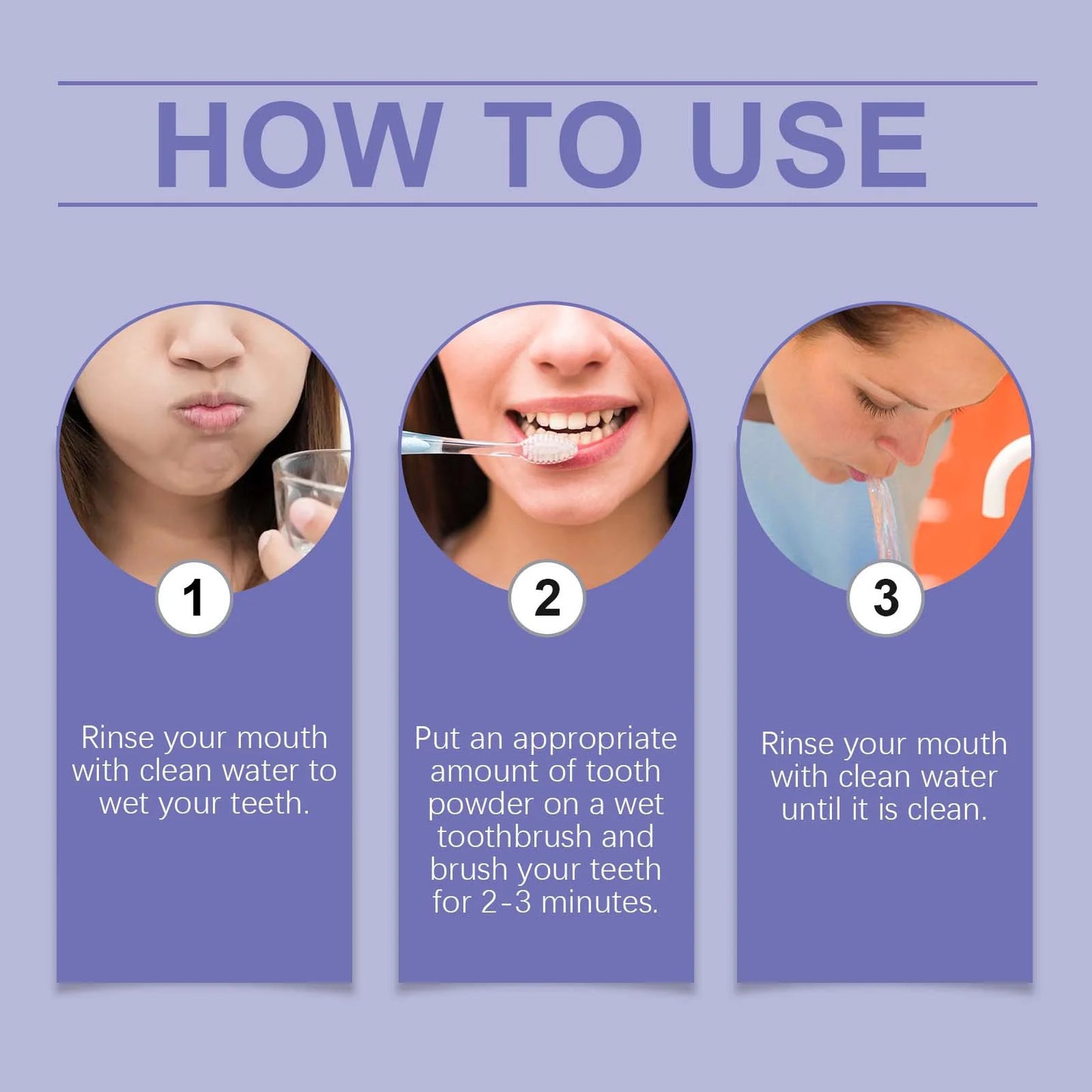 HOW TO USE

1

Rinse your mouth with clean water to wet your teeth.

2

Put an appropriate amount of tooth powder on a wet toothbrush and brush your teeth for 2-3 minutes.

3

Rinse your mouth with clean water until it is clean.