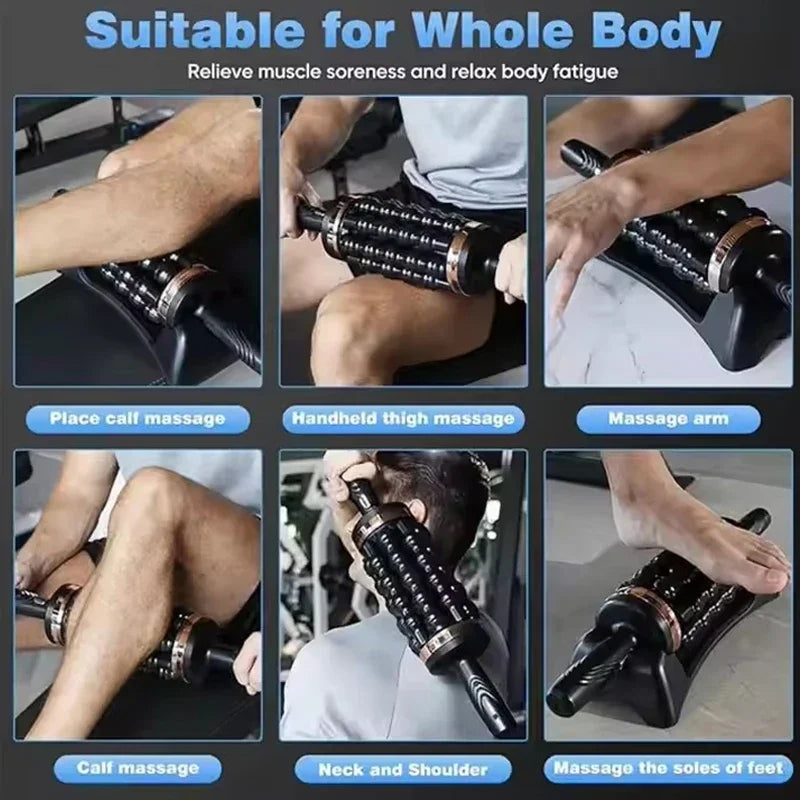 Suitable for Whole Body

Relieve muscle soreness and relax body fatigue

Place calf massage

Handheld thigh massage

Massage arm

Calf massage

Neck and Shoulder

Massage the soles of feet