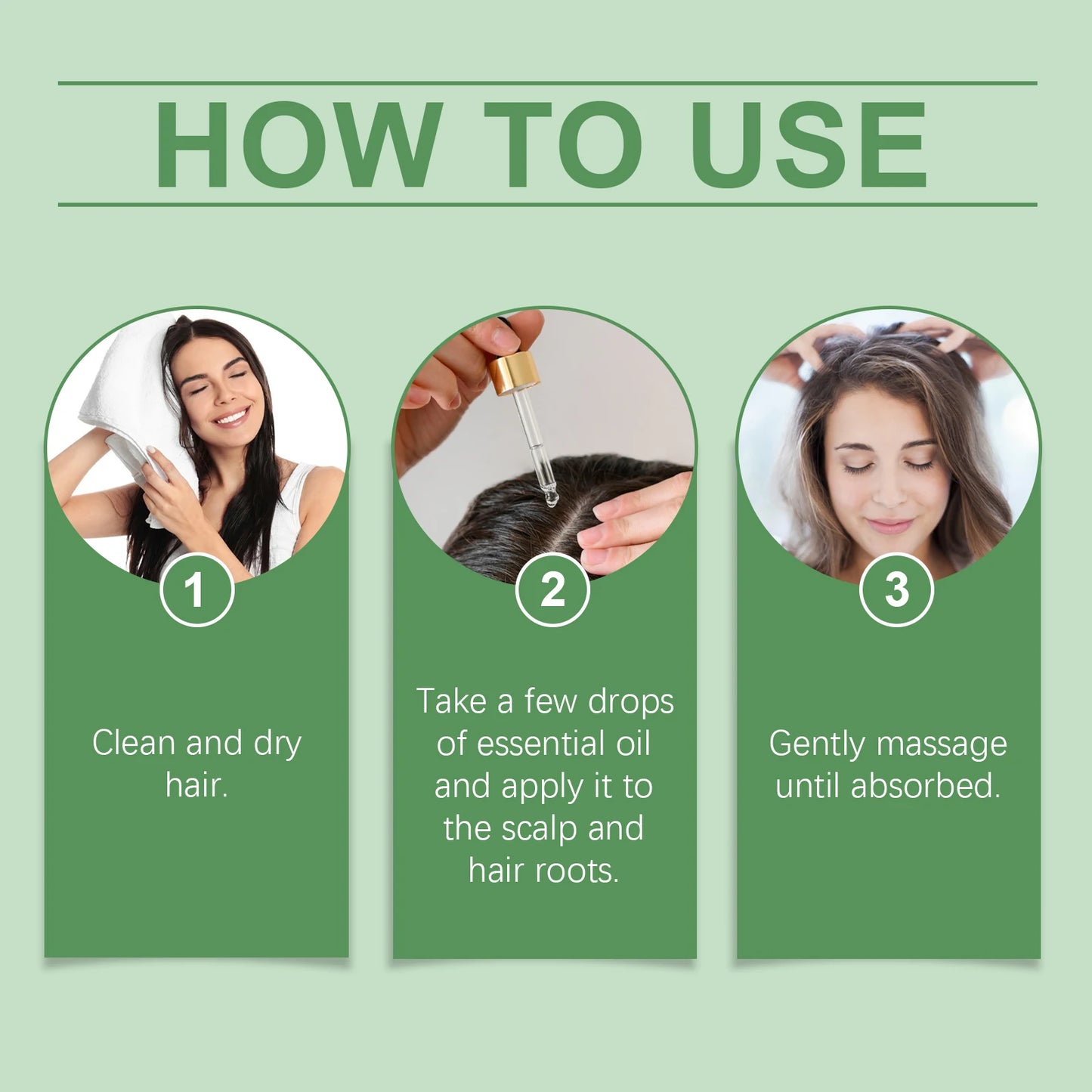 HOW TO USE

1

Clean and dry hair.

2

Take a few drops of essential oil and apply it to the scalp and hair roots.

3

Gently massage until absorbed.