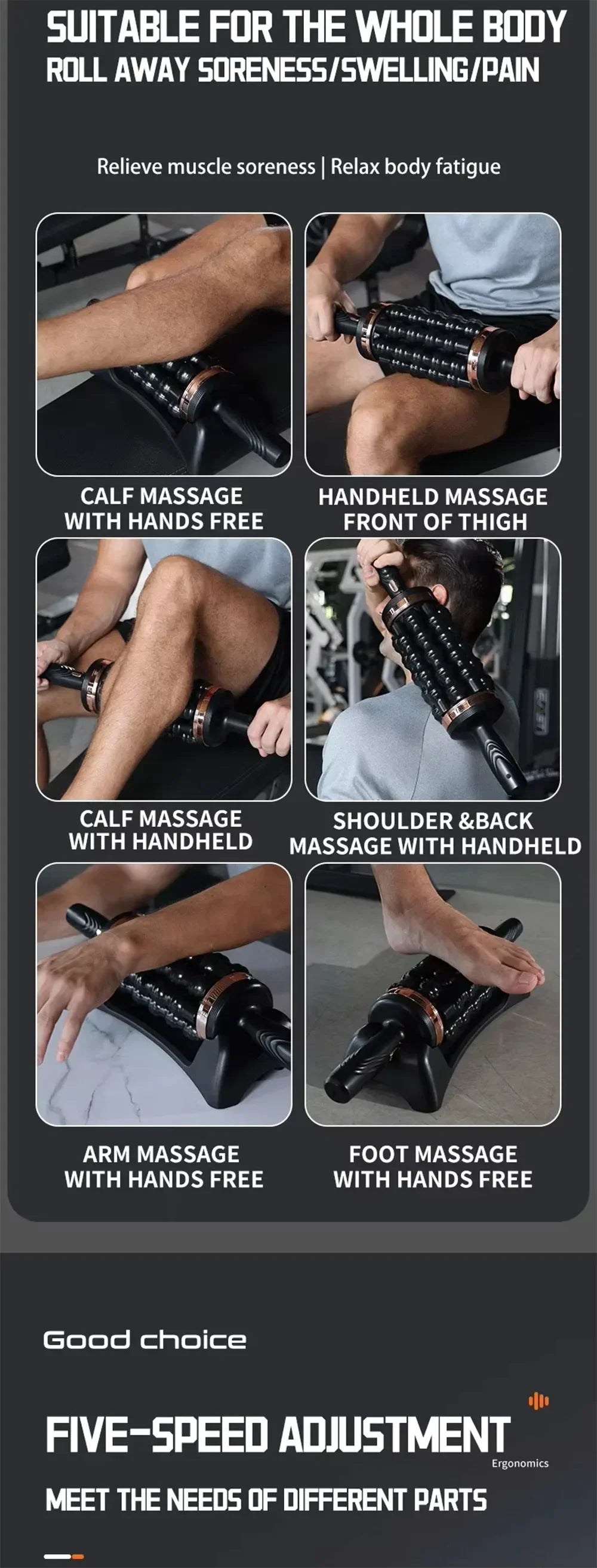 SUITABLE FOR THE WHOLE BODY
ROLL AWAY SORENESS/SWELLING/PAIN

Relieve muscle soreness | Relax body fatigue

CALF MASSAGE WITH HANDS FREE

HANDHELD MASSAGE FRONT OF THIGH

CALF MASSAGE WITH HANDHELD

SHOULDER &BACK MASSAGE WITH HANDHELD

ARM MASSAGE WITH HANDS FREE

FOOT MASSAGE WITH HANDS FREE

Good choice

FIVE-SPEED ADJUSTMENT

Ergonomics

MEET THE NEEDS OF DIFFERENT PARTS