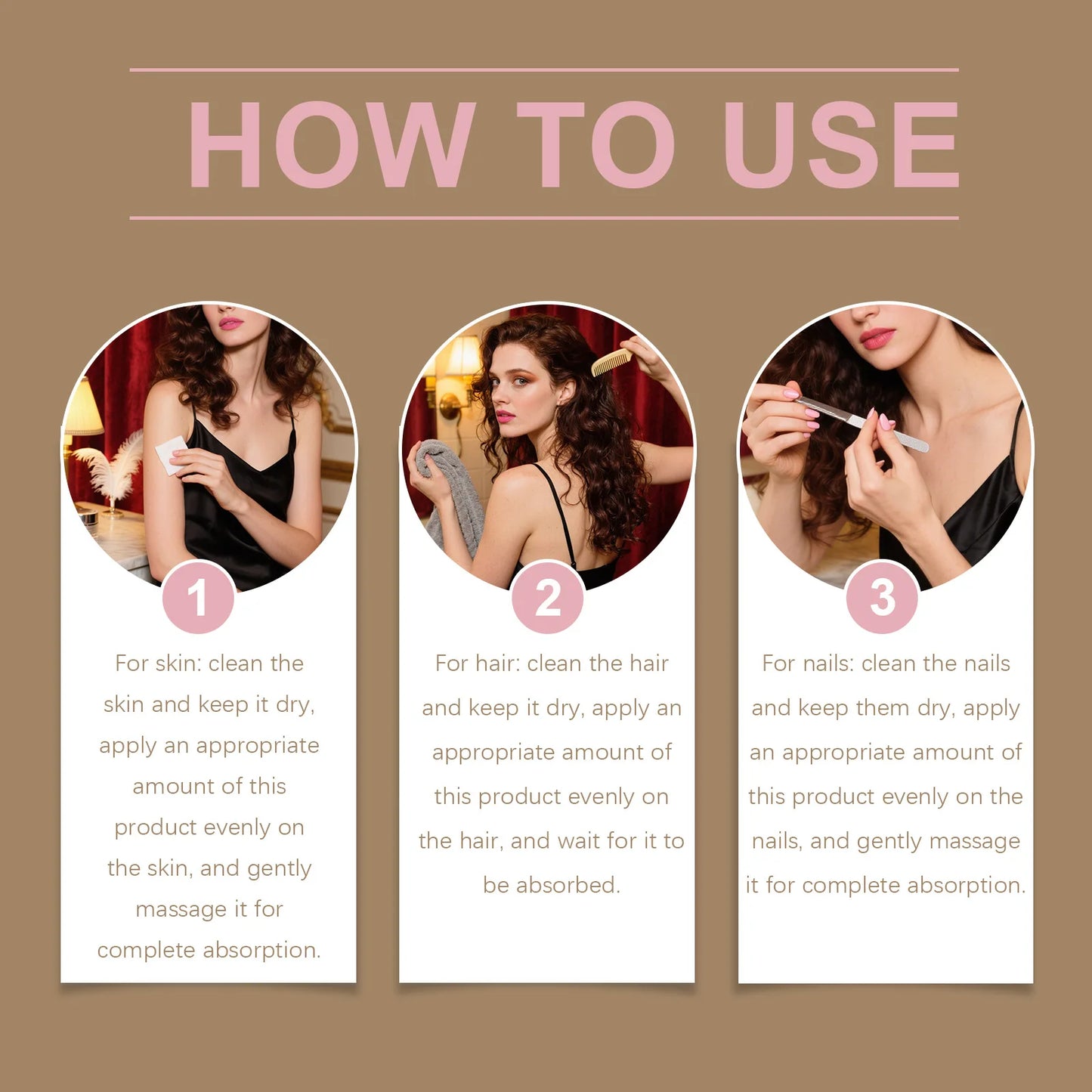 HOW TO USE

1

For skin: clean the skin and keep it dry, apply an appropriate amount of this product evenly on the skin, and gently massage it for complete absorption.

2

For hair: clean the hair and keep it dry, apply an appropriate amount of this product evenly on the hair, and wait for it to be absorbed.

3

For nails: clean the nails and keep them dry, apply an appropriate amount of this product evenly on the nails, and gently massage it for complete absorption.