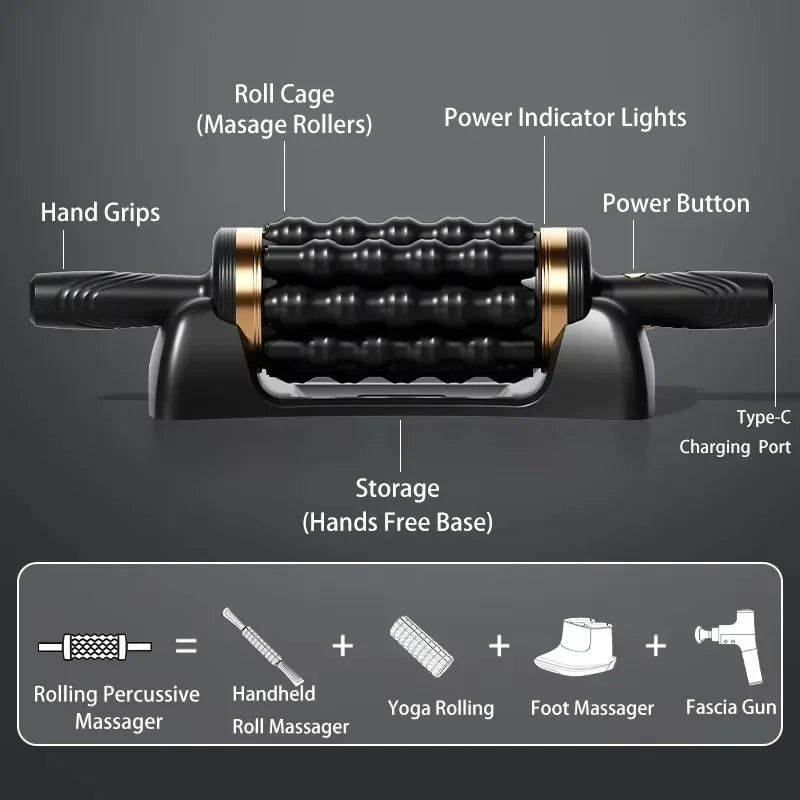 Roll Cage
(Masage Rollers)

Power Indicator Lights

Hand Grips

Power Button

Type-C
Charging Port

Storage
(Hands Free Base)

Rolling Percussive Massager = Handheld Roll Massager + Yoga Rolling + Foot Massager + Fascia Gun